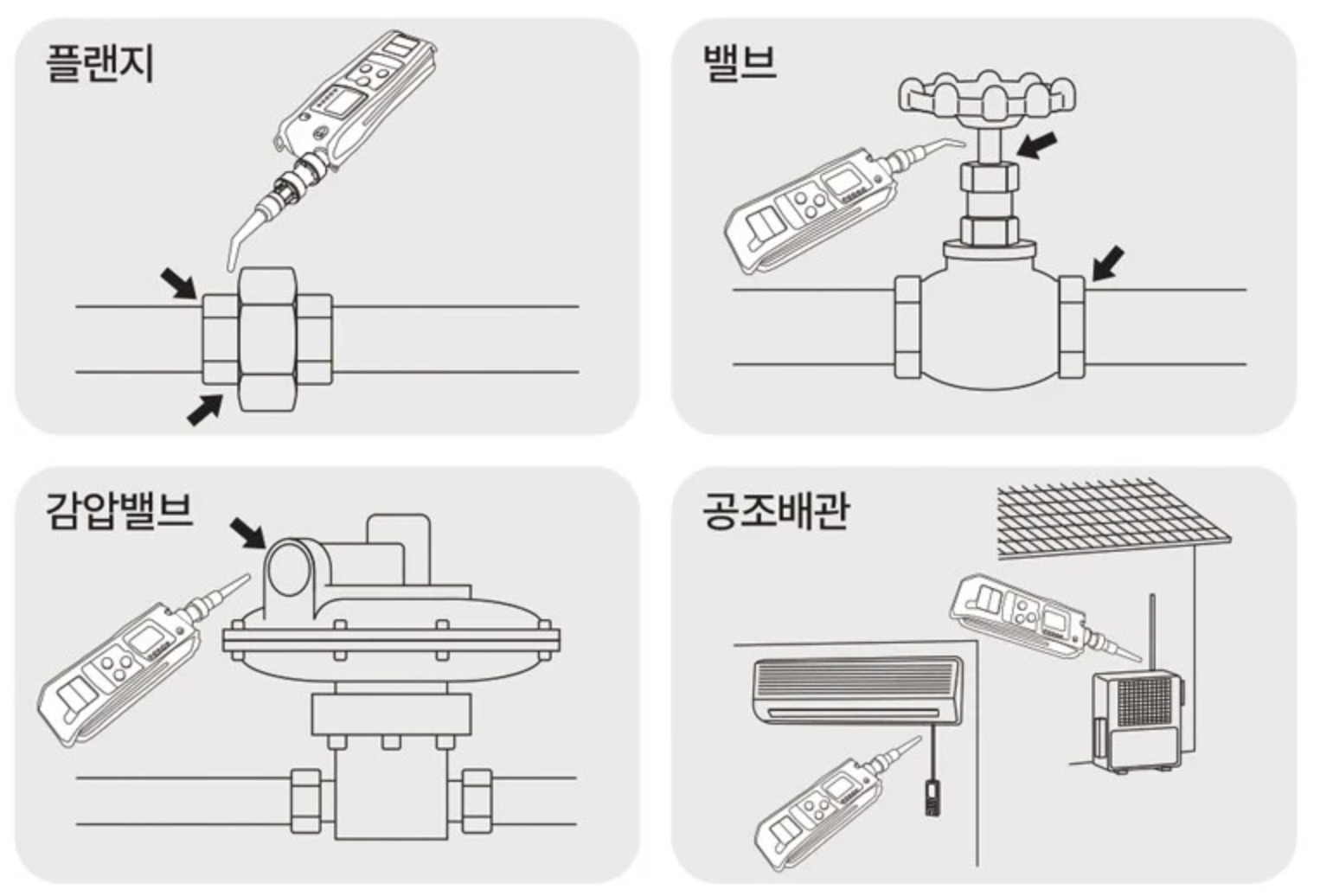 플랜지

밸브

감압밸브

공조배관