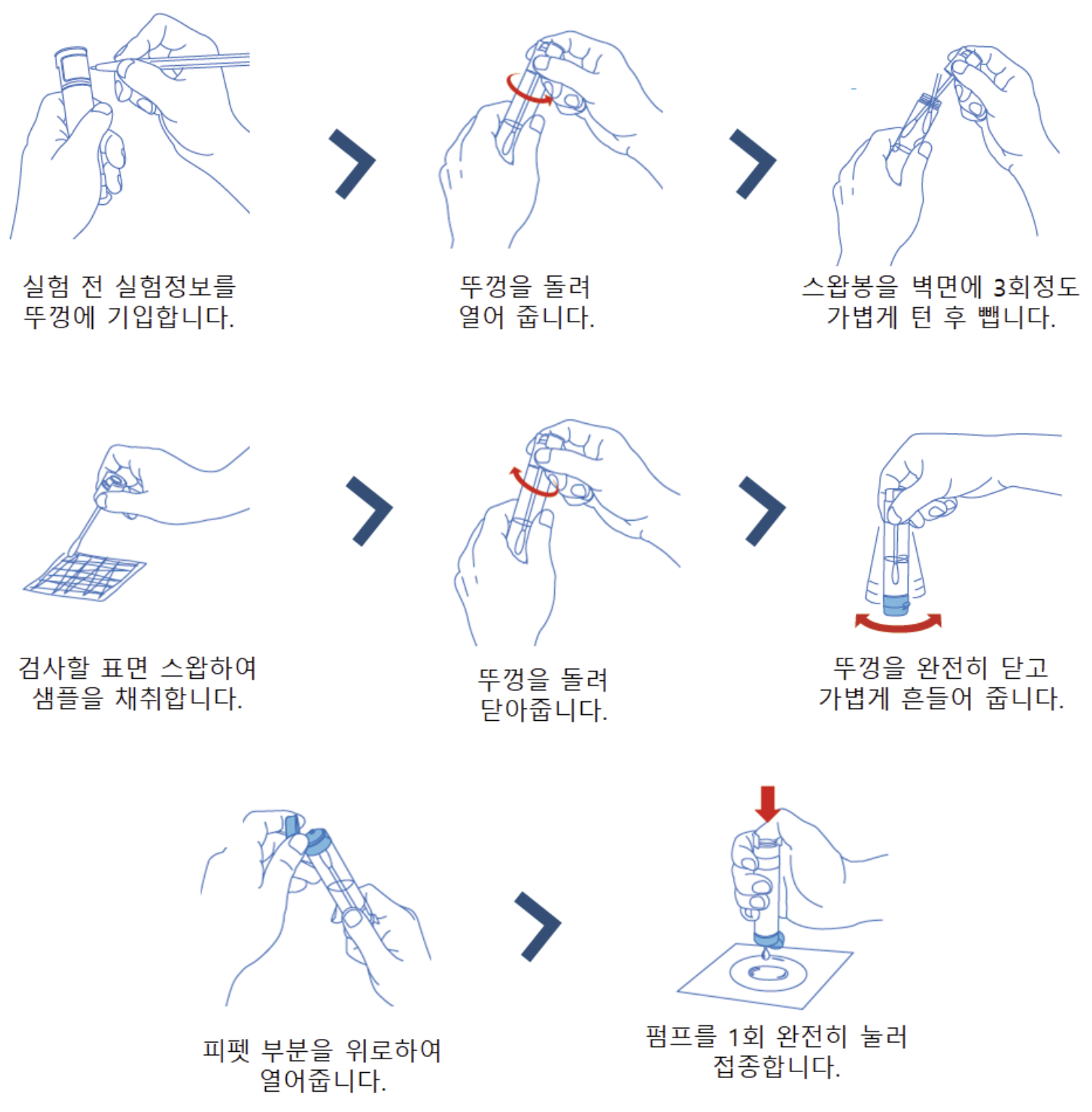 실험 전 실험정보를 뚜껑에 기입합니다.

뚜껑을 돌려 열어 줍니다.

스왑봉을 벽면에 3회정도 가볍게 턴 후 뺍니다.

검사할 표면 스왑하여 샘플을 채취합니다.

뚜껑을 돌려 닫아줍니다.

뚜껑을 완전히 닫고 가볍게 흔들어 줍니다.

피펫 부분을 위로하여 열어줍니다.

펌프를 1회 완전히 눌러 접종합니다.